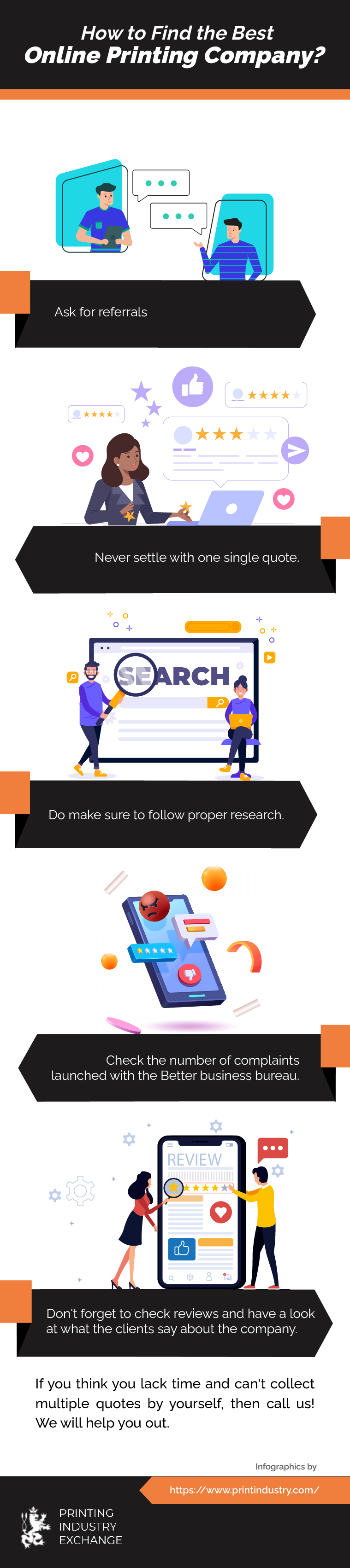 How to Find the Best
Online Printing Company?

Ask for referrals

Never settle with one single quote.

SEARCH

Do make sure to follow proper research.

Check the number of complaints launched with the Better business bureau.

REVIEW

Don't forget to check reviews and have a look at what the clients say about the company.

If you think you lack time and can't collect multiple quotes by yourself, then call us! We will help you out.

Infographics by

https://www.printindustry.com/

PRINTING INDUSTRY EXCHANGE